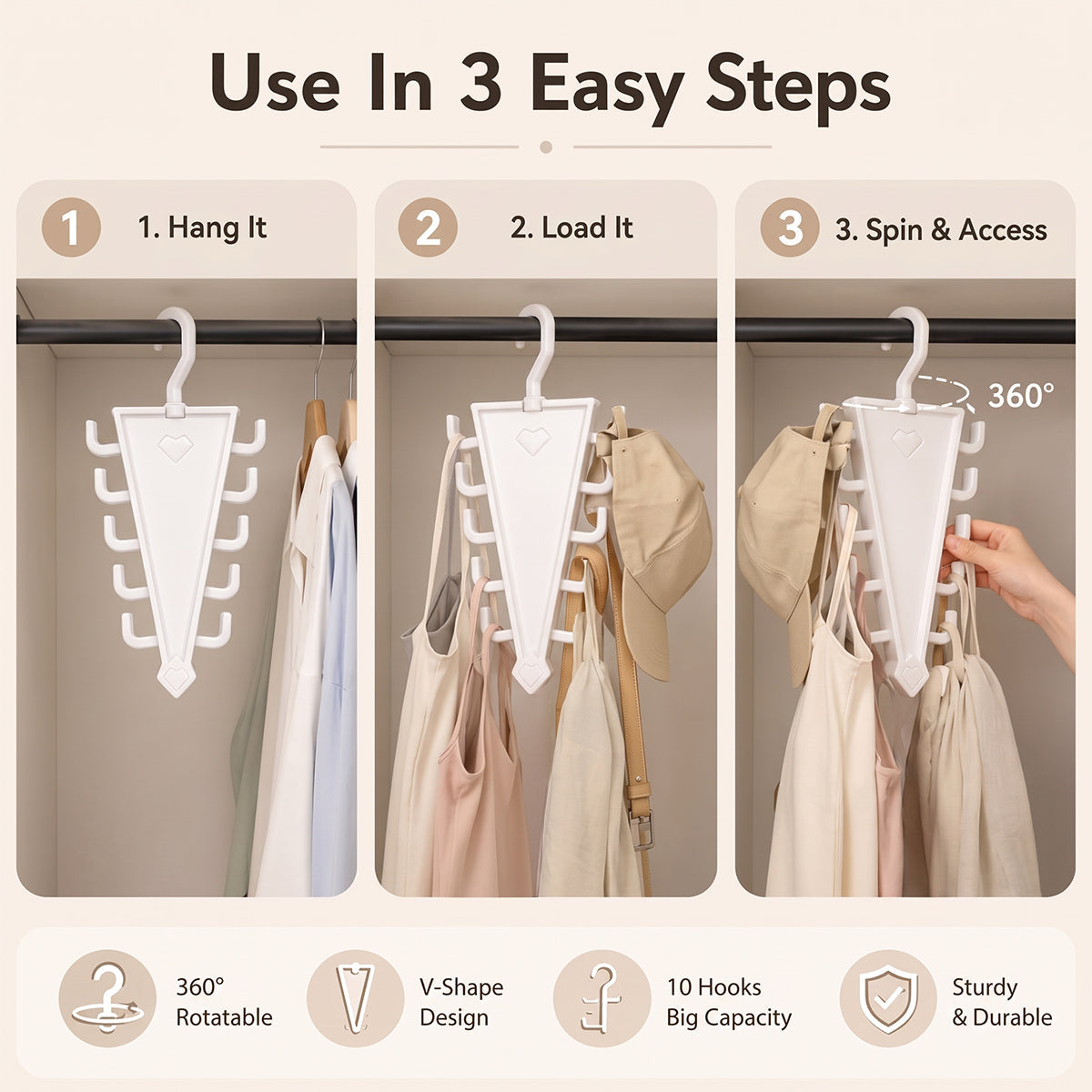 Use In 3 Easy Steps

1 1. Hang It

2 2. Load It

3 3. Spin & Access

360°

360° Rotatable

V-Shape Design

10 Hooks Big Capacity

Sturdy & Durable